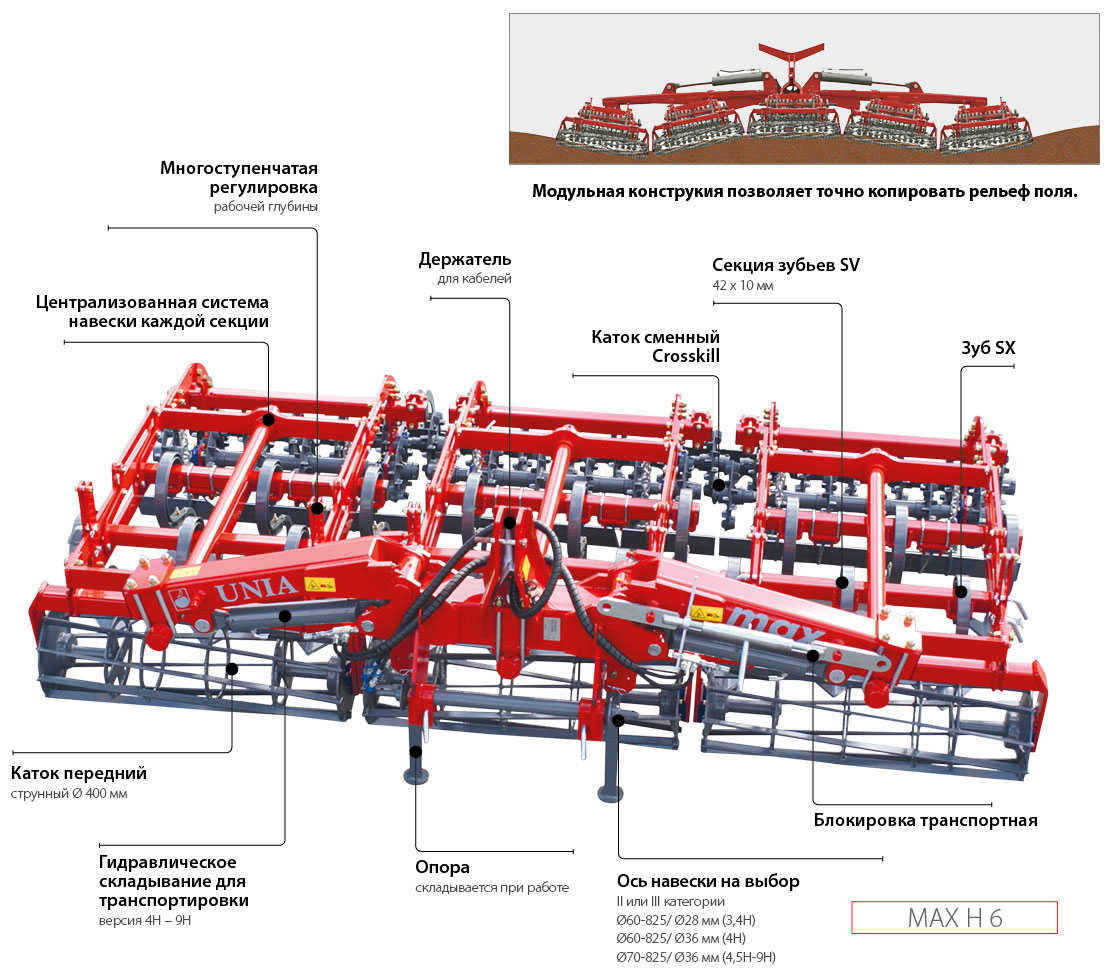 Модульная конструкция позволяет точно копировать рельеф поля.

Многоступенчатая регулировка
рабочей глубины

Централизованная система навески каждой секции

Держатель
для кабелей

Секция зубьев SV
42 x 10 мм

Каток сменный Crosskill

Зуб SX

UNIA

max

Каток передний
струнный Ø 400 мм

Гидравлическое складывание для транспортировки
версия 4H – 9H

Опора
складывается при работе

Ось навески на выбор
II или III категории
Ø60-825/ Ø28 мм (3,4H)
Ø60-825/ Ø36 мм (4H)
Ø70-825/ Ø36 мм (4,5H-9H)

Блокировка транспортная

MAX H 6