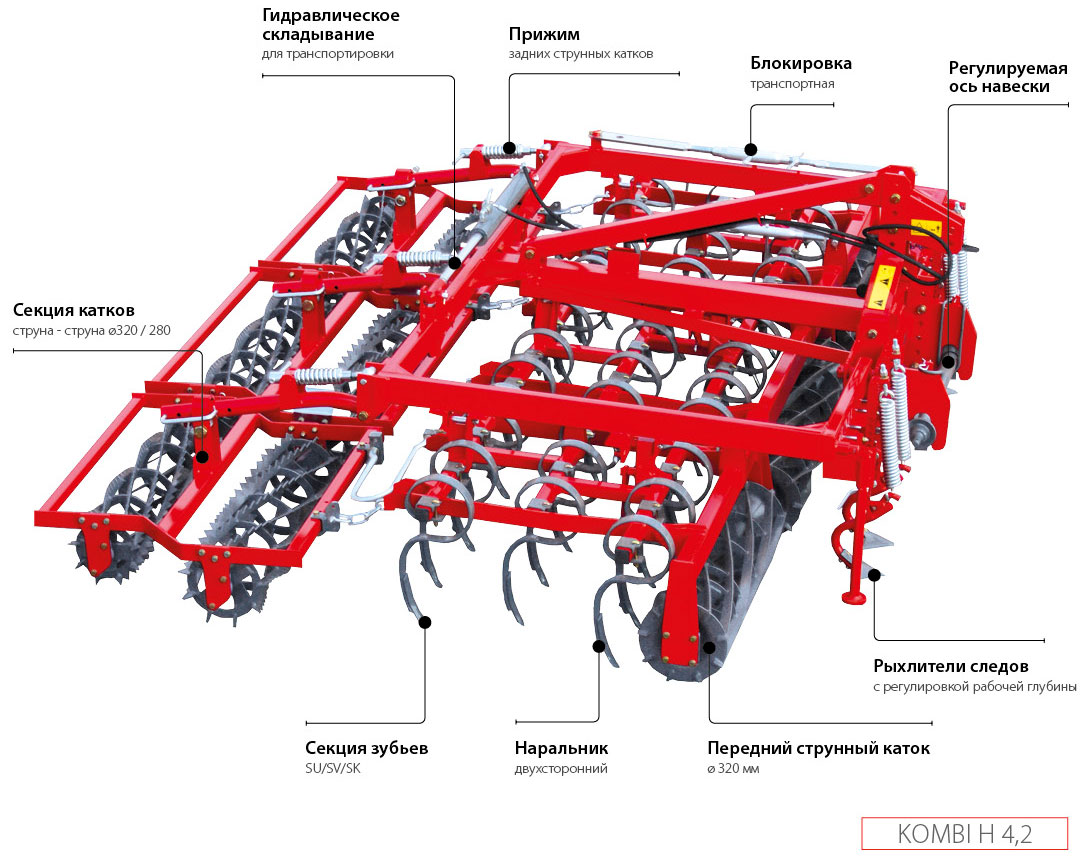 Гидравлическое складывание
для транспортировки

Прижим
задних струнных катков

Блокировка
транспортная

Регулируемая ось навески

Секция катков
струна - струна ⌀320 / 280

Рыхлители следов
с регулировкой рабочей глубины

Секция зубьев
SU/SV/SK

Наральник
двухсторонний

Передний струнный каток
⌀ 320 мм

KOMBI H 4,2