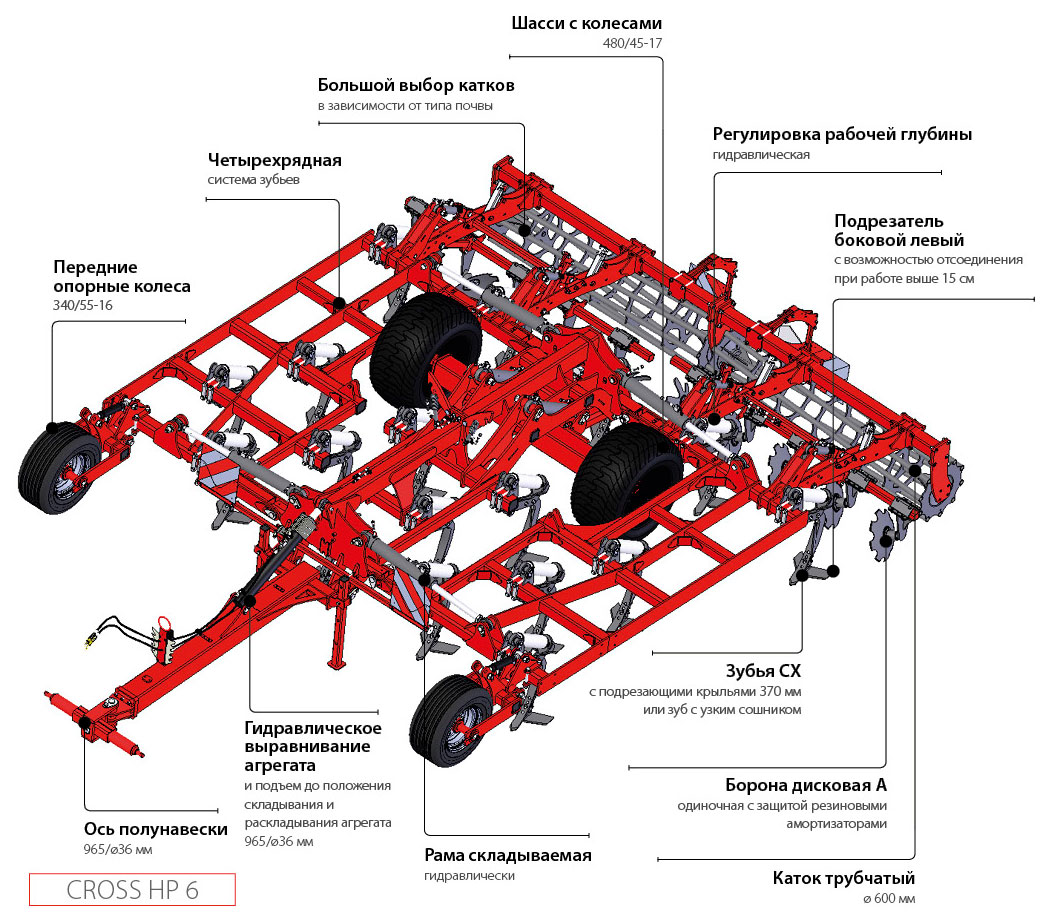 Шасси с колесами
480/45-17

Большой выбор катков
в зависимости от типа почвы

Регулировка рабочей глубины
гидравлическая

Четырехрядная
система зубьев

Подрезатель боковой левый
с возможностью отсоединения при работе выше 15 см

Передние опорные колеса
340/55-16

Зубья CX
с подрезающими крыльями 370 мм или зуб с узким сошником

Гидравлическое выравнивание агрегата
и подъем до положения складывания и раскладывания агрегата
965/ø36 мм

Борона дисковая A
одиночная с защитой резиновыми амортизаторами

Ось полунавески
965/ø36 мм

Рама складываемая
гидравлически

Каток трубчатый
ø 600 мм

CROSS HP 6