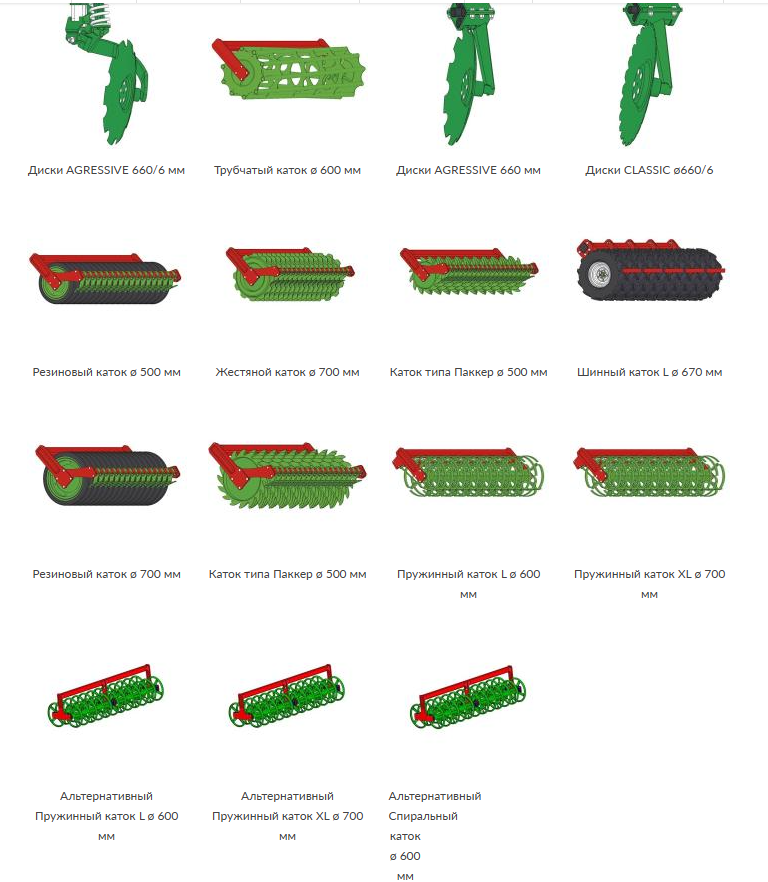 Диски AGRESSIVE 660/6 мм

Трубчатый каток ø 600 мм

Диски AGRESSIVE 660 мм

Диски CLASSIC ø660/6

Резиновый каток ø 500 мм

Жестяной каток ø 700 мм

Каток типа Паккер ø 500 мм

Шинный каток L ø 670 мм

Резиновый каток ø 700 мм

Каток типа Паккер ø 500 мм

Пружинный каток L ø 600 мм

Пружинный каток XL ø 700 мм

Альтернативный Пружинный каток L ø 600 мм

Альтернативный Пружинный каток XL ø 700 мм

Альтернативный Спиральный каток ø 600 мм